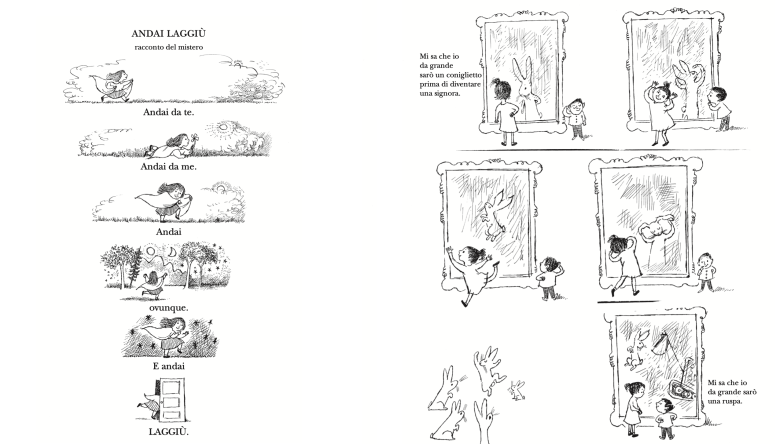 ANDAI LAGGIÙ
racconto del mistero

Andai da te.

Andai da me.

Andai

ovunque.

E andai

LAGGIÙ.

Mi sa che io da grande sarò un coniglietto prima di diventare una signora.

Mi sa che io da grande sarò una ruspa.