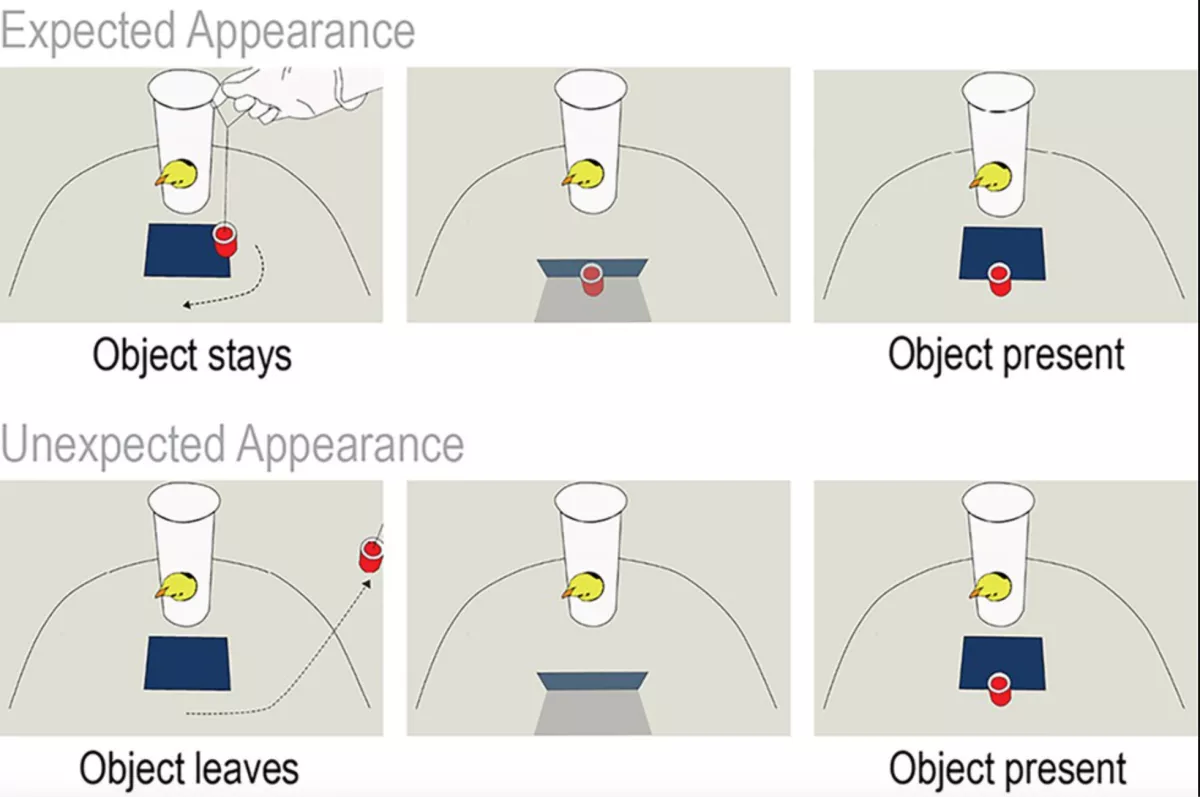 Expected Appearance

Object stays

Object present

Unexpected Appearance

Object leaves

Object present