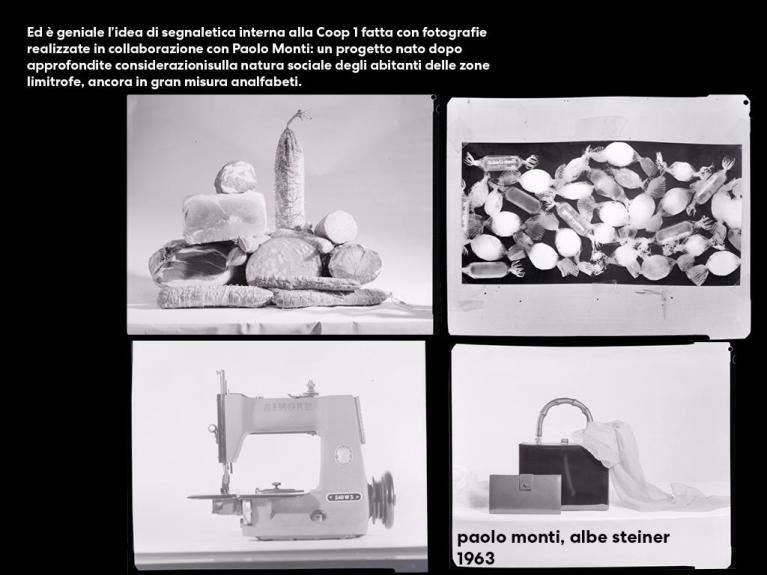 Ed è geniale l'idea di segnaletica interna alla Coop 1 fatta con fotografie realizzate in collaborazione con Paolo Monti: un progetto nato dopo approfondite considerazionisulla natura sociale degli abitanti delle zone limitrofe, ancora in gran misura analfabeti.

SIMORE

paolo monti, albe steiner
1963